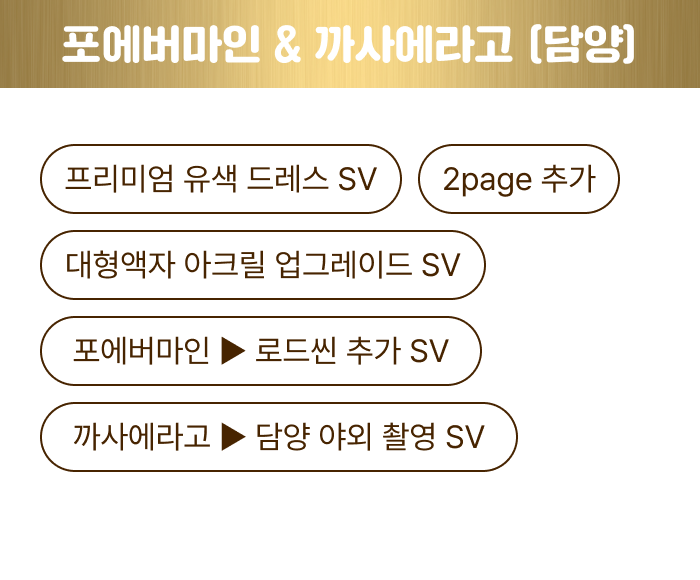 포에버마인 & 까사에라고 (담양)

프리미엄 유색 드레스 SV

2page 추가

대형액자 아크릴 업그레이드 SV

포에버마인 ▶ 로드씬 추가 SV

까사에라고 ▶ 담양 야외 촬영 SV